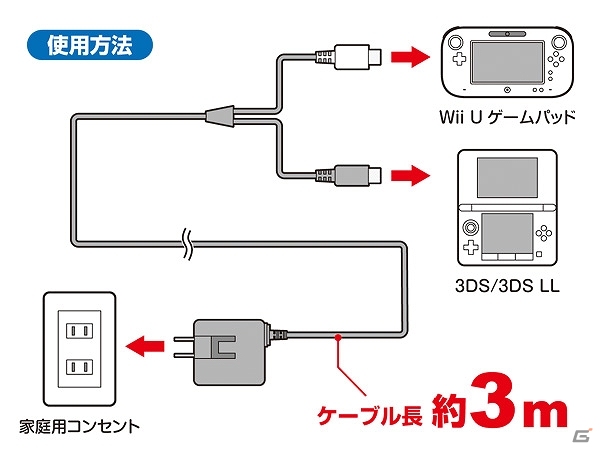 使用方法

Wii U ゲームパッド

3DS/3DS LL

家庭用コンセント

ケーブル長 約3m