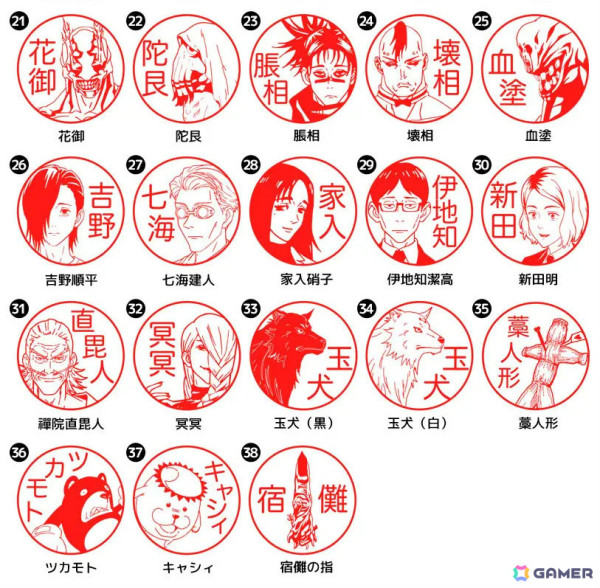 21
花御
花御

22
陀艮
陀艮

23
脹相
脹相

24
壊相
壊相

25
血塗
血塗

26
吉野
吉野順平

27
七海
七海建人

28
家入
家入硝子

29
伊地知
伊地知潔高

30
新田
新田明

31
直毘人
禪院直毘人

32
冥冥
冥冥

33
玉犬
玉犬（黒）

34
玉犬
玉犬（白）

35
藁人形
藁人形

36
ツカモト
ツカモト

37
キャシィ
キャシィ

38
宿儺
宿儺の指

GAMER