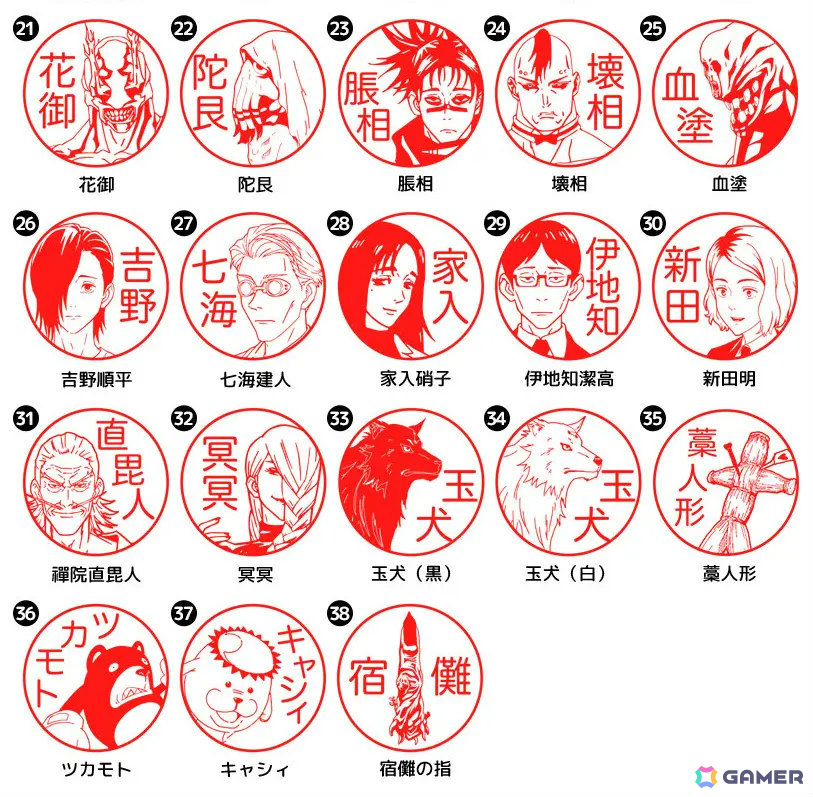 21 花御 花御
22 陀艮 陀艮
23 脹相 脹相
24 壊相 壊相
25 血塗 血塗

26 吉野 吉野順平
27 七海 七海建人
28 家入 家入硝子
29 伊地知 伊地知潔高
30 新田 新田明

31 直毘人 禪院直毘人
32 冥冥 冥冥
33 玉犬 玉犬（黒）
34 玉犬 玉犬（白）
35 藁人形 藁人形

36 ツカモト ツカモト
37 キャシィ キャシィ
38 宿儺 宿儺の指

GAMER